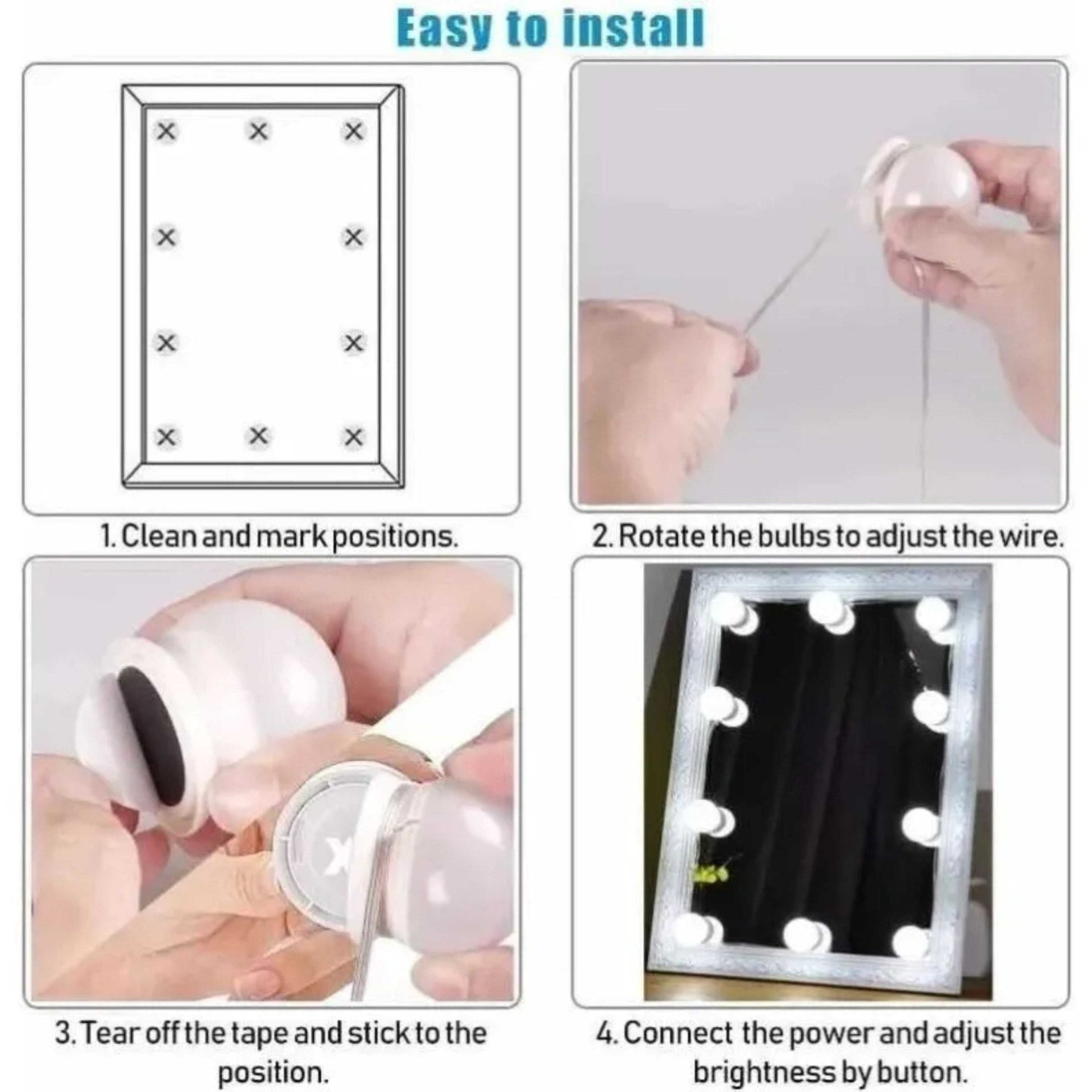 Easy to install

1. Clean and mark positions.

2. Rotate the bulbs to adjust the wire.

3. Tear off the tape and stick to the position.

4. Connect the power and adjust the brightness by button.